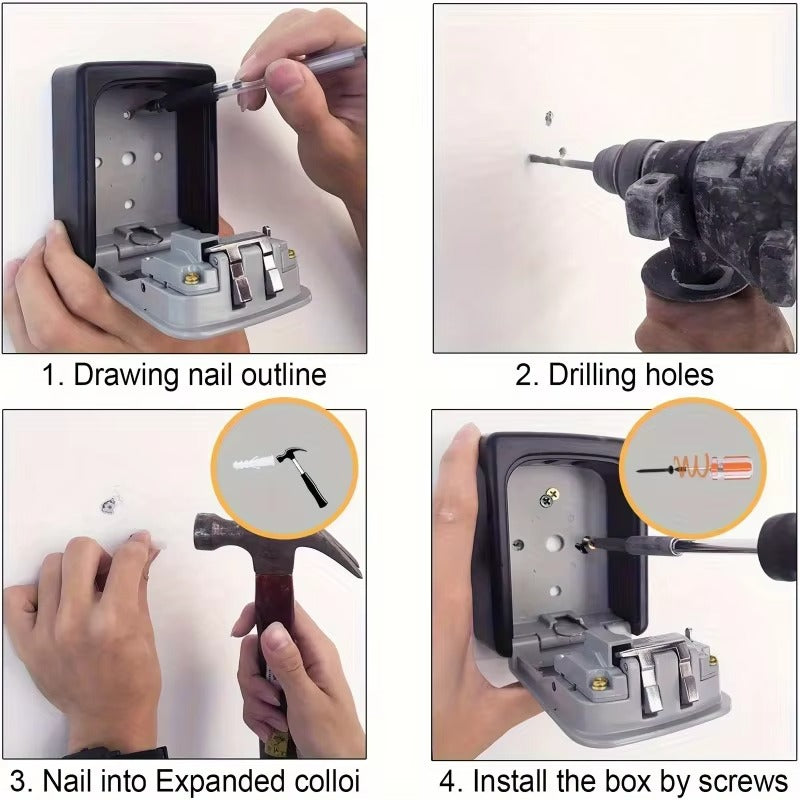 1. Drawing nail outline

2. Drilling holes

3. Nail into Expanded colloi

4. Install the box by screws