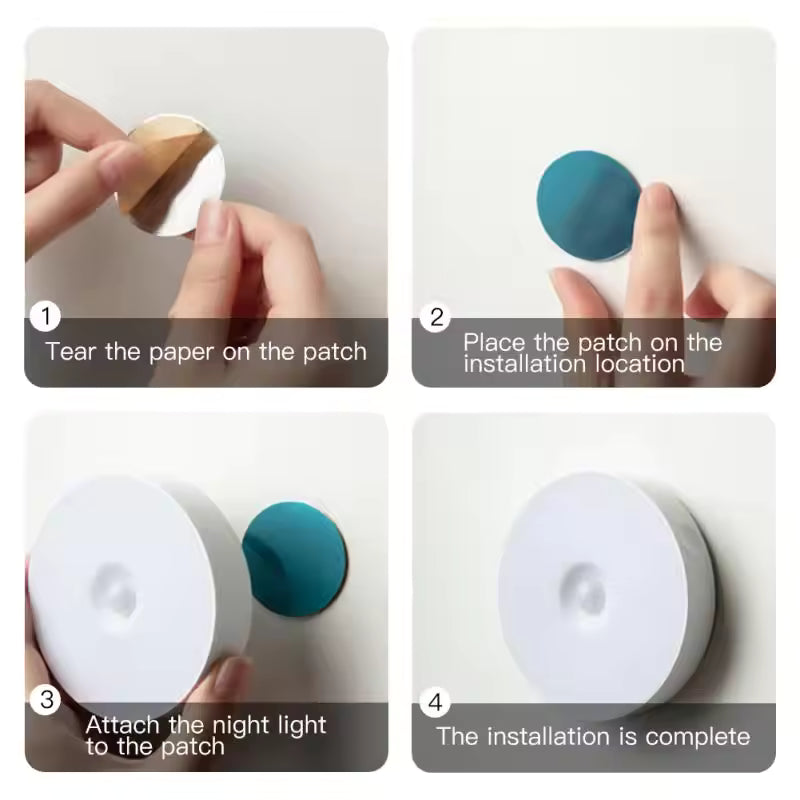 1
Tear the paper on the patch

2
Place the patch on the installation location

3
Attach the night light to the patch

4
The installation is complete